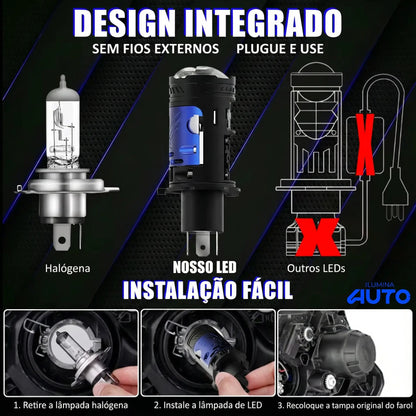 DESIGN INTEGRADO

SEM FIOS EXTERNOS PLUGUE E USE

Halógena

NOSSO LED

Outros LEDs

INSTALAÇÃO FÁCIL

ILUMINA AUTO

1. Retire a lâmpada halógena

2. Instale a lâmpada de LED

3. Recoloque a tampa original do farol